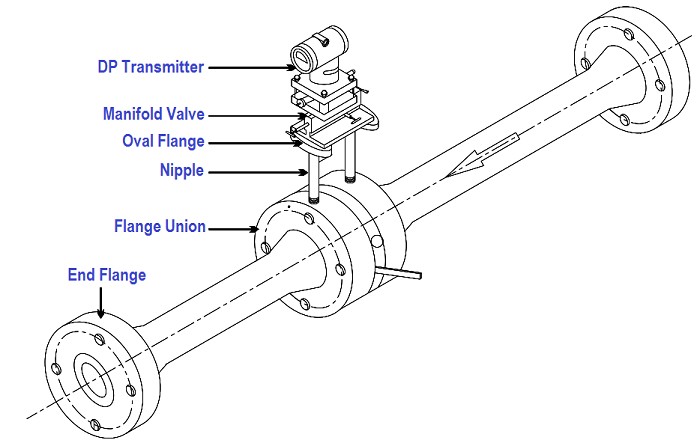 DP Transmitter
Manifold Valve
Oval Flange
Nipple
Flange Union
End Flange